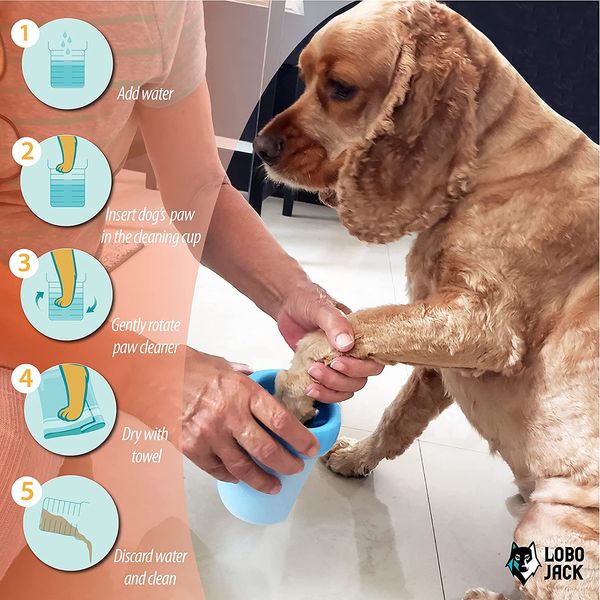 1
Add water

2
Insert dog's paw in the cleaning cup

3
Gently rotate paw cleaner

4
Dry with towel

5
Discard water and clean

LOBO JACK